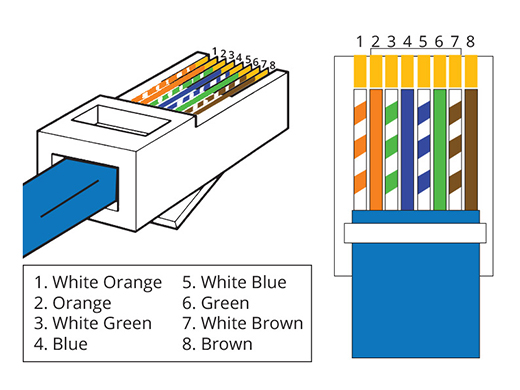 1 2 3 4 5 6 7 8

1 2 3 4 5 6 7 8

1. White Orange
2. Orange
3. White Green
4. Blue

5. White Blue
6. Green
7. White Brown
8. Brown